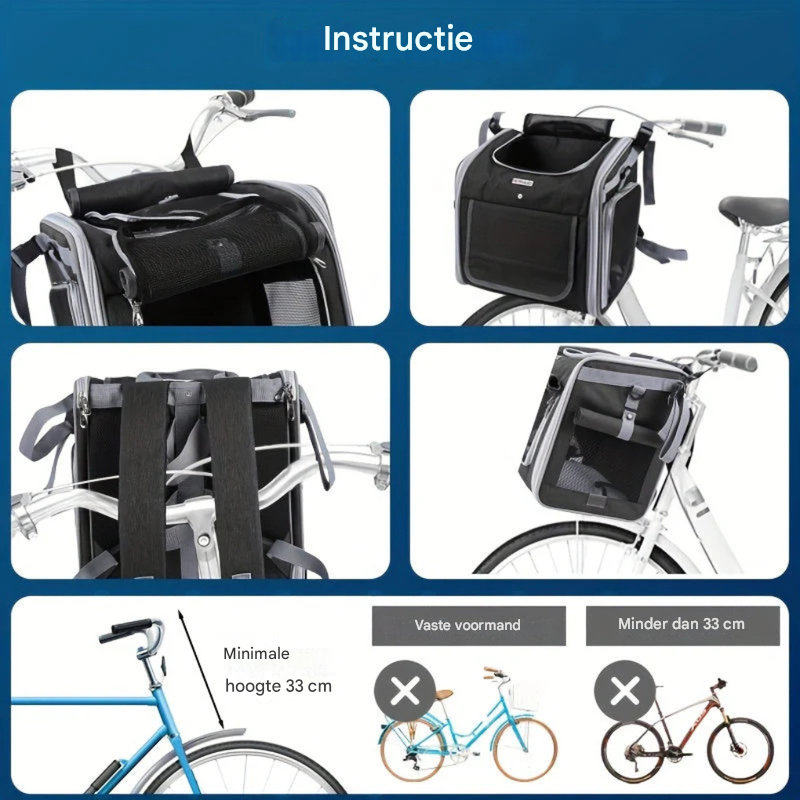 Instructie

Minimale hoogte 33 cm

Vaste voormand

Minder dan 33 cm