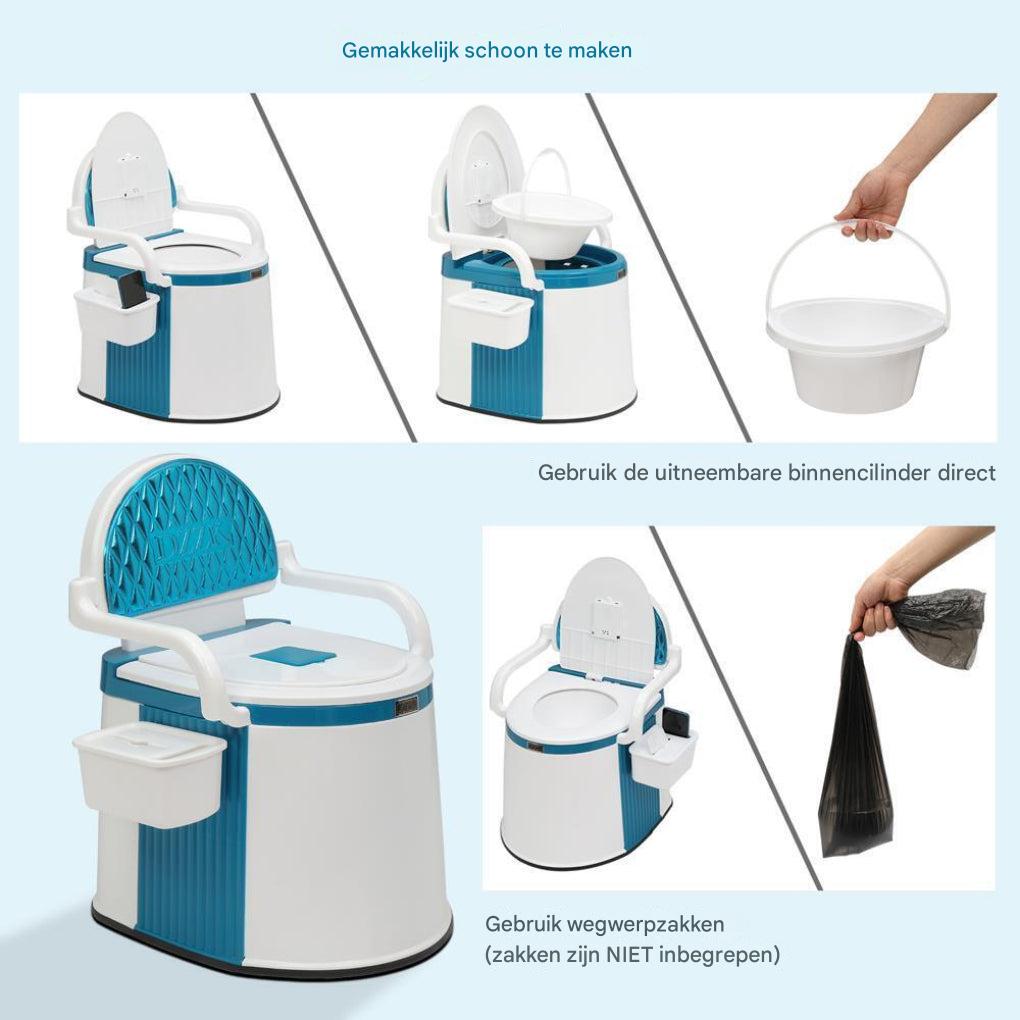 Gemakkelijk schoon te maken

Gebruik de uitneembare binnencilinder direct

Gebruik wegwerpzakken
(zakken zijn NIET inbegrepen)