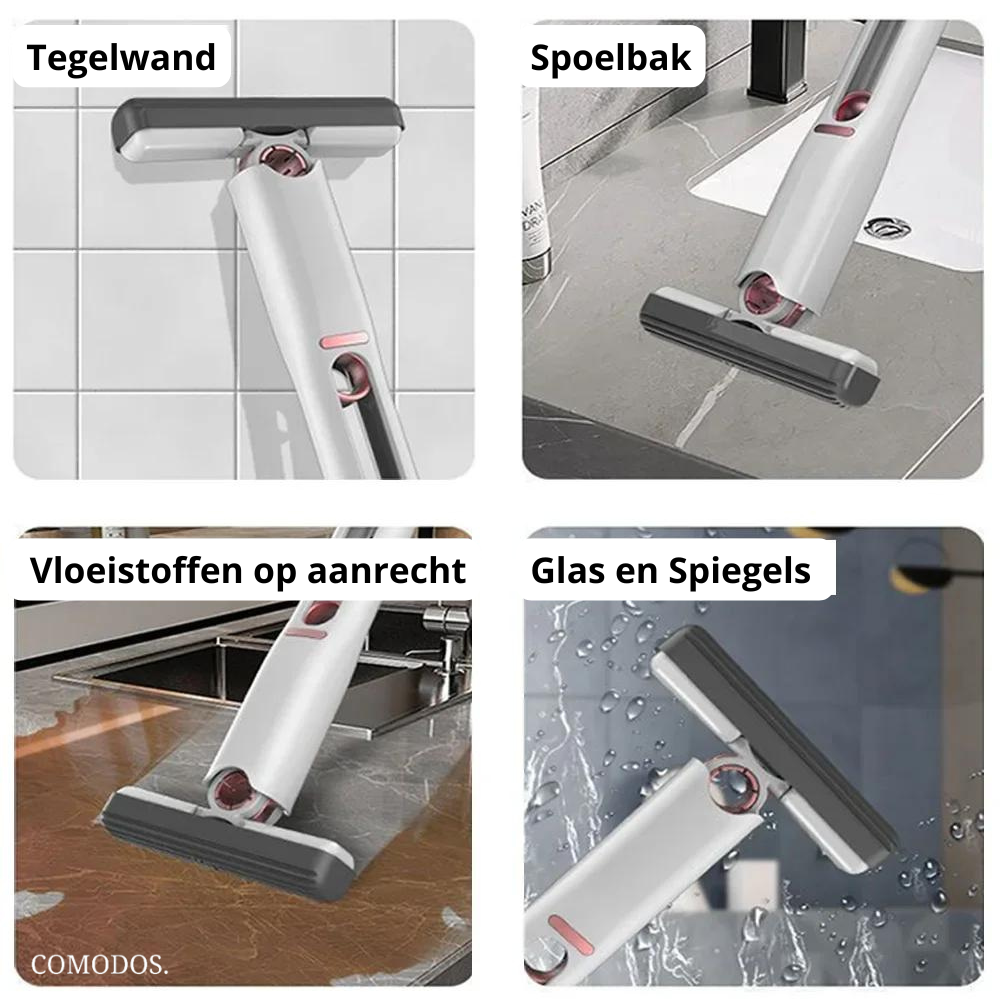 Tegelwand

Spoelbak

Vloeistoffen op aanrecht

Glas en Spiegels

COMODOS.